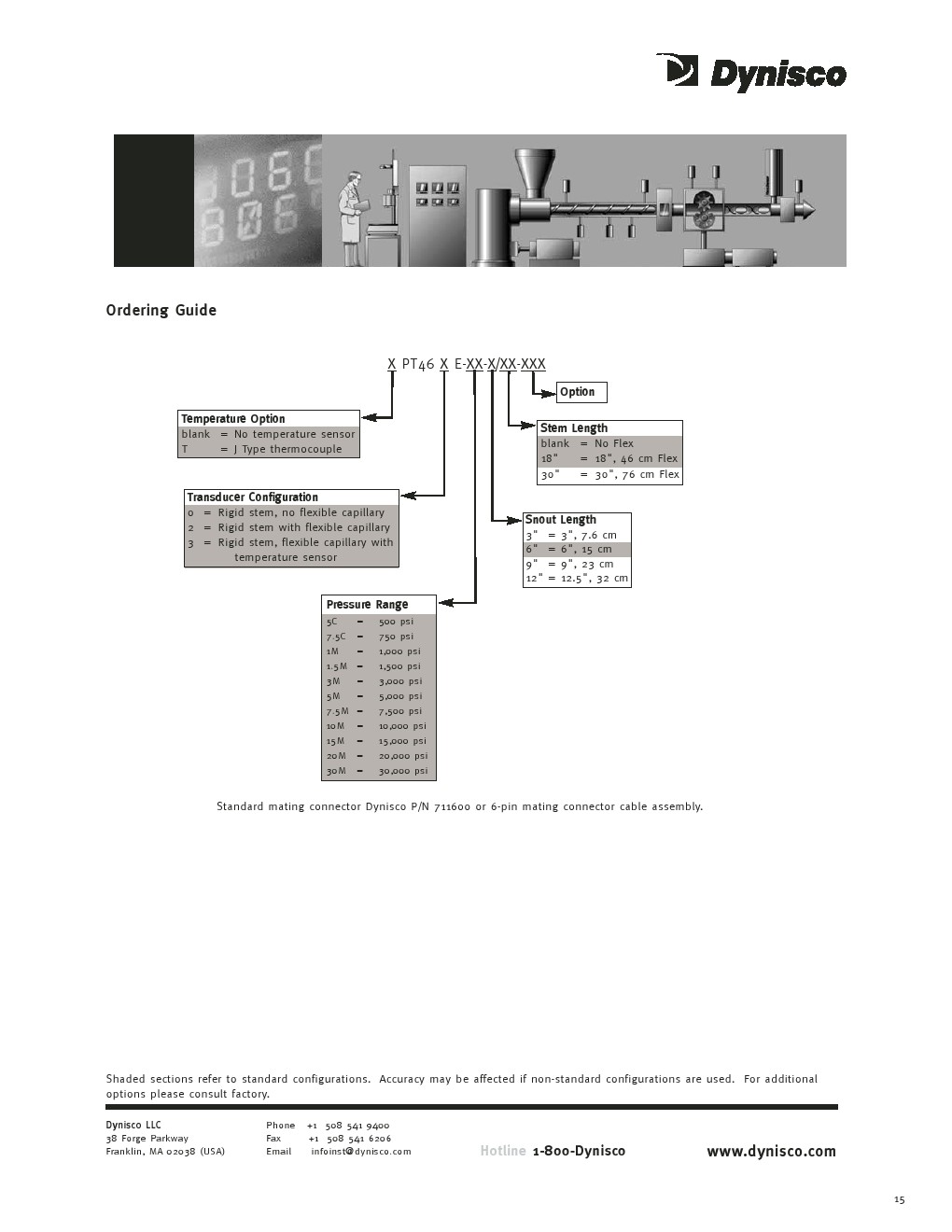 Dynisco

Ordering Guide

X PT46 X E-XX-X/XX-XXX

Option

Temperature Option
blank = No temperature sensor
T = J Type thermocouple

Stem Length
blank = No Flex
18" = 18", 46 cm Flex
30" = 30", 76 cm Flex

Transducer Configuration
0 = Rigid stem, no flexible capillary
2 = Rigid stem with flexible capillary
3 = Rigid stem, flexible capillary with temperature sensor

Snout Length
3" = 3", 7.6 cm
6" = 6", 15 cm
9" = 9", 23 cm
12" = 12.5", 32 cm

Pressure Range
5C = 500 psi
7.5C = 750 psi
1M = 1,000 psi
1.5M = 1,500 psi
3M = 3,000 psi
5M = 5,000 psi
7.5M = 7,500 psi
10M = 10,000 psi
15M = 15,000 psi
20M = 20,000 psi
30M = 30,000 psi

Standard mating connector Dynisco P/N 711600 or 6-pin mating connector cable assembly.

Shaded sections refer to standard configurations. Accuracy may be affected if non-standard configurations are used. For additional options please consult factory.

Dynisco LLC
38 Forge Parkway
Franklin, MA 02038 (USA)

Phone +1 508 541 9400
Fax +1 508 541 6206
Email infoinst@dynisco.com

Hotline 1-800-Dynisco

www.dynisco.com

15